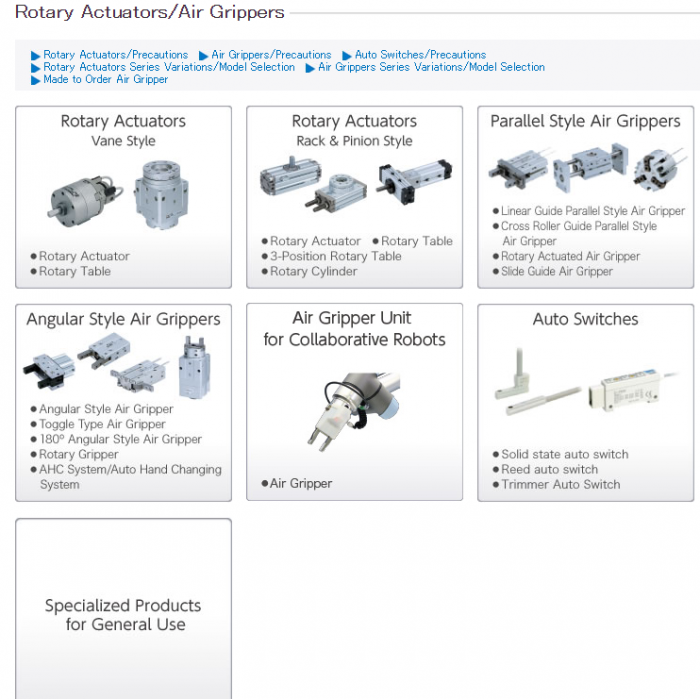 Rotary Actuators/Air Grippers

▶ Rotary Actuators/Precautions ▶ Air Grippers/Precautions ▶ Auto Switches/Precautions
▶ Rotary Actuators Series Variations/Model Selection ▶ Air Grippers Series Variations/Model Selection
▶ Made to Order Air Gripper

Rotary Actuators
Vane Style

● Rotary Actuator
● Rotary Table

Rotary Actuators
Rack & Pinion Style

● Rotary Actuator ● Rotary Table
● 3-Position Rotary Table
● Rotary Cylinder

Parallel Style Air Grippers

● Linear Guide Parallel Style Air Gripper
● Cross Roller Guide Parallel Style Air Gripper
● Rotary Actuated Air Gripper
● Slide Guide Air Gripper

Angular Style Air Grippers

● Angular Style Air Gripper
● Toggle Type Air Gripper
● 180° Angular Style Air Gripper
● Rotary Gripper
● AHC System/Auto Hand Changing System

Air Gripper Unit
for Collaborative Robots

● Air Gripper

Auto Switches

● Solid state auto switch
● Reed auto switch
● Trimmer Auto Switch

Specialized Products
for General Use